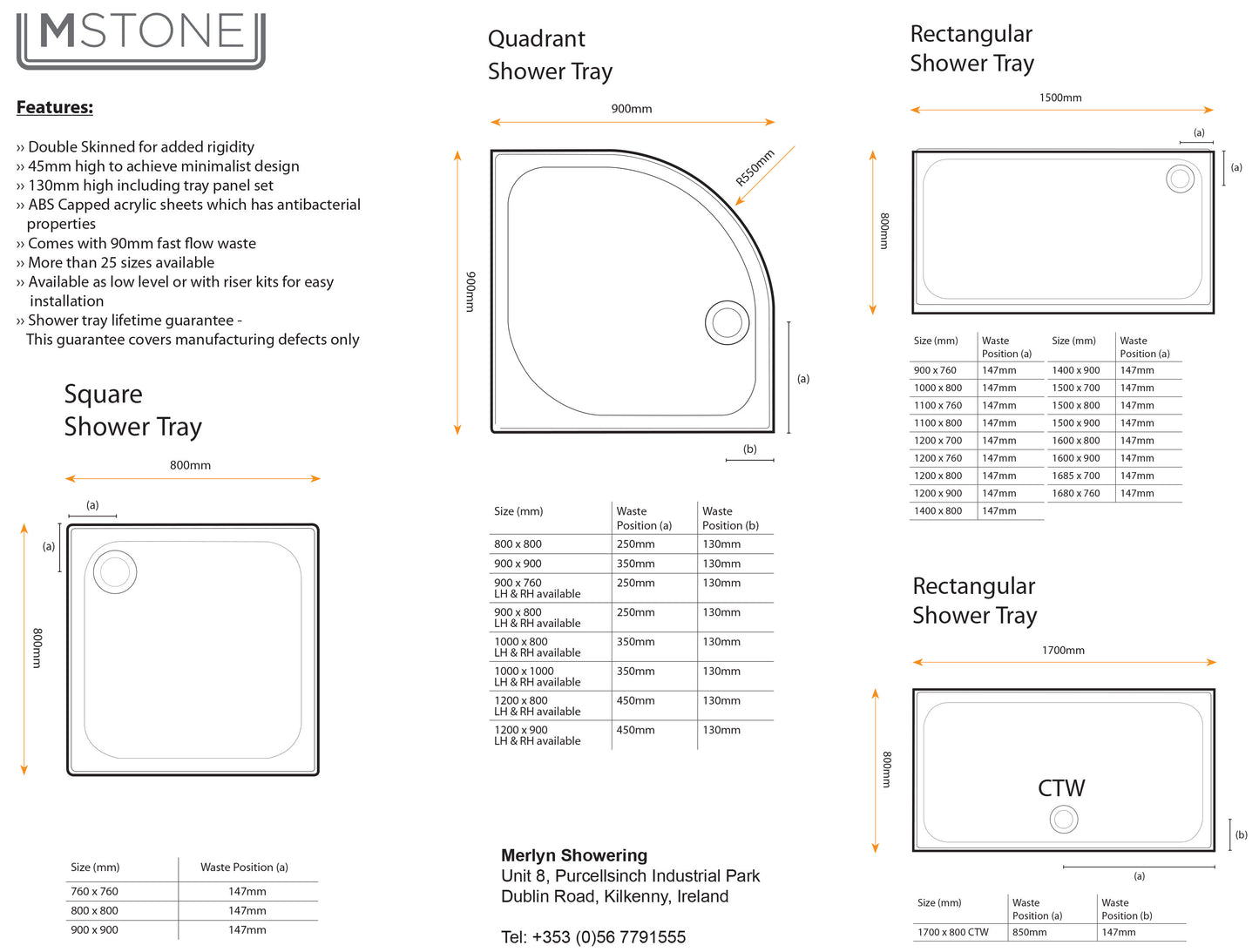 MSTONE

Features:

›› Double Skinned for added rigidity
›› 45mm high to achieve minimalist design
›› 130mm high including tray panel set
›› ABS Capped acrylic sheets which has antibacterial properties
›› Comes with 90mm fast flow waste
›› More than 25 sizes available
›› Available as low level or with riser kits for easy installation
›› Shower tray lifetime guarantee - This guarantee covers manufacturing defects only

Square Shower Tray

800mm

(a)

(a)

800mm

| Size (mm) | Waste Position (a) |
|---|---|
| 760 x 760 | 147mm |
| 800 x 800 | 147mm |
| 900 x 900 | 147mm |

Quadrant Shower Tray

900mm

R550mm

900mm

(a)

(b)

| Size (mm) | Waste Position (a) | Waste Position (b) |
|---|---|---|
| 800 x 800 | 250mm | 130mm |
| 900 x 900 | 350mm | 130mm |
| 900 x 760 LH & RH available | 250mm | 130mm |
| 900 x 800 LH & RH available | 250mm | 130mm |
| 1000 x 800 LH & RH available | 350mm | 130mm |
| 1000 x 1000 LH & RH available | 350mm | 130mm |
| 1200 x 800 LH & RH available | 450mm | 130mm |
| 1200 x 900 LH & RH available | 450mm | 130mm |

Merlyn Showering
Unit 8, Purcellsinch Industrial Park
Dublin Road, Kilkenny, Ireland

Tel: +353 (0)56 7791555

Rectangular Shower Tray

1500mm

(a)

(a)

800mm

| Size (mm) | Waste Position (a) | Size (mm) | Waste Position (a) |
|---|---|---|---|
| 900 x 760 | 147mm | 1400 x 900 | 147mm |
| 1000 x 800 | 147mm | 1500 x 700 | 147mm |
| 1100 x 760 | 147mm | 1500 x 800 | 147mm |
| 1100 x 800 | 147mm | 1500 x 900 | 147mm |
| 1200 x 700 | 147mm | 1600 x 800 | 147mm |
| 1200 x 760 | 147mm | 1600 x 900 | 147mm |
| 1200 x 800 | 147mm | 1685 x 700 | 147mm |
| 1200 x 900 | 147mm | 1680 x 760 | 147mm |
| 1400 x 800 | 147mm | | |

Rectangular Shower Tray

1700mm

800mm

CTW

(b)

(a)

| Size (mm) | Waste Position (a) | Waste Position (b) |
|---|---|---|
| 1700 x 800 CTW | 850mm | 147mm |