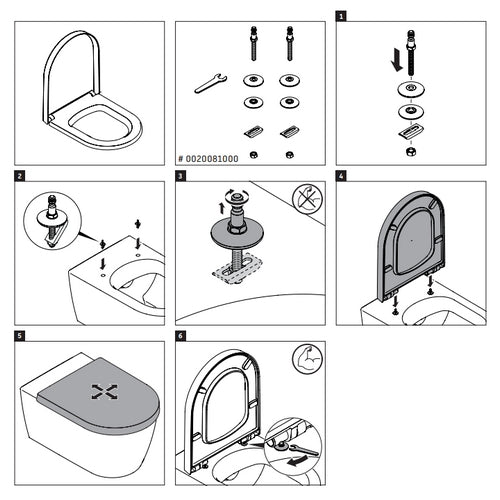 # 0020081000

1

2

3

4

5

6